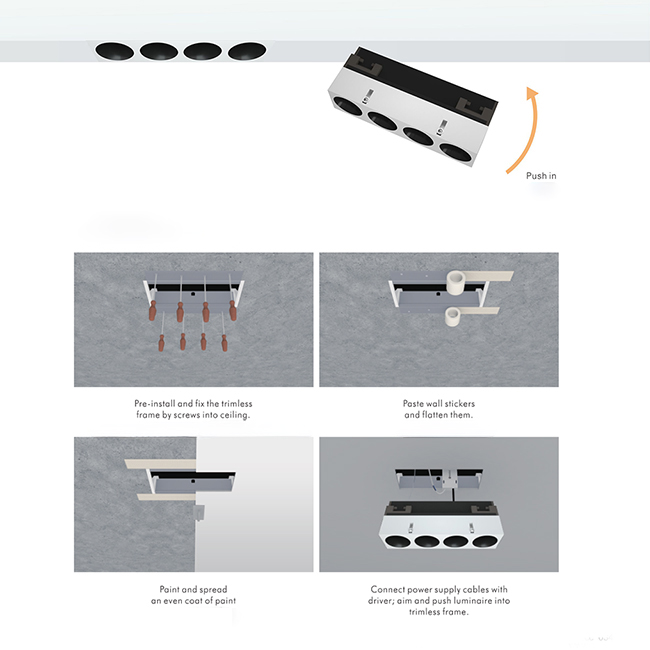 Push in

Pre-install and fix the trimless frame by screws into ceiling.

Paste wall stickers and flatten them.

Paint and spread an even coat of paint

Connect power supply cables with driver; aim and push luminaire into trimless frame.