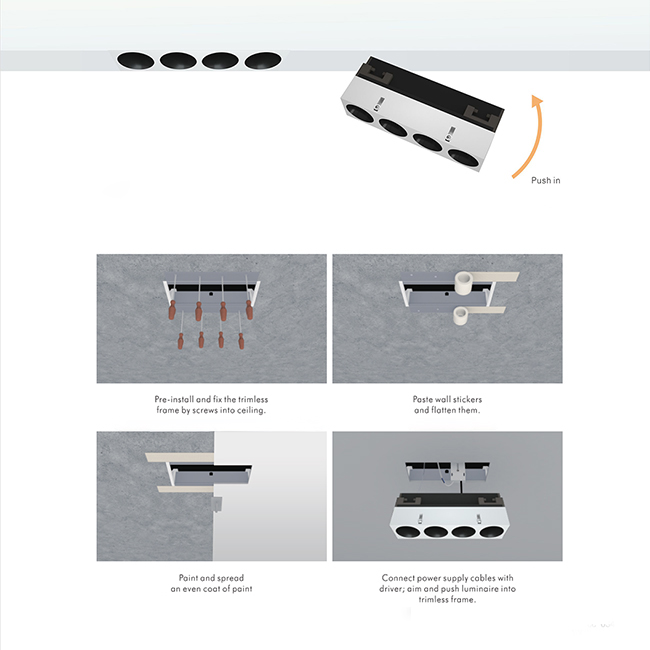 Push in

Pre-install and fix the trimless frame by screws into ceiling.

Paste wall stickers and flatten them.

Paint and spread an even coat of paint

Connect power supply cables with driver; aim and push luminaire into trimless frame.