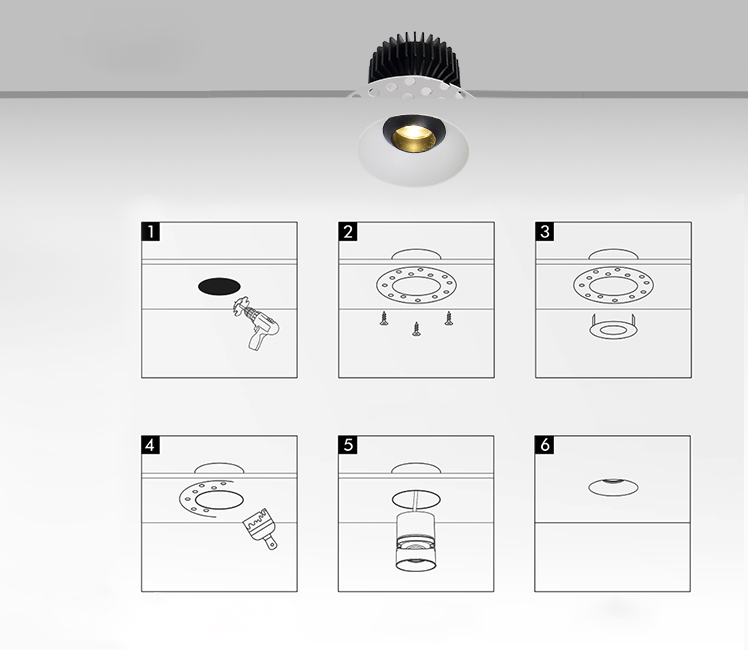 1

2

3

4

5

6